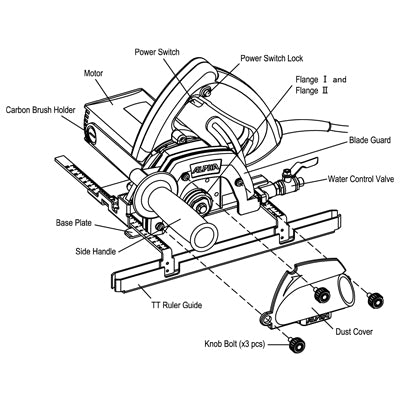 Power Switch
Power Switch Lock
Motor
Flange Ⅰ and
Flange Ⅱ
Carbon Brush Holder
Blade Guard
ALPHA
Water Control Valve
Base Plate
Side Handle
TT Ruler Guide
ALPHA
Dust Cover
Knob Bolt (x3 pcs)